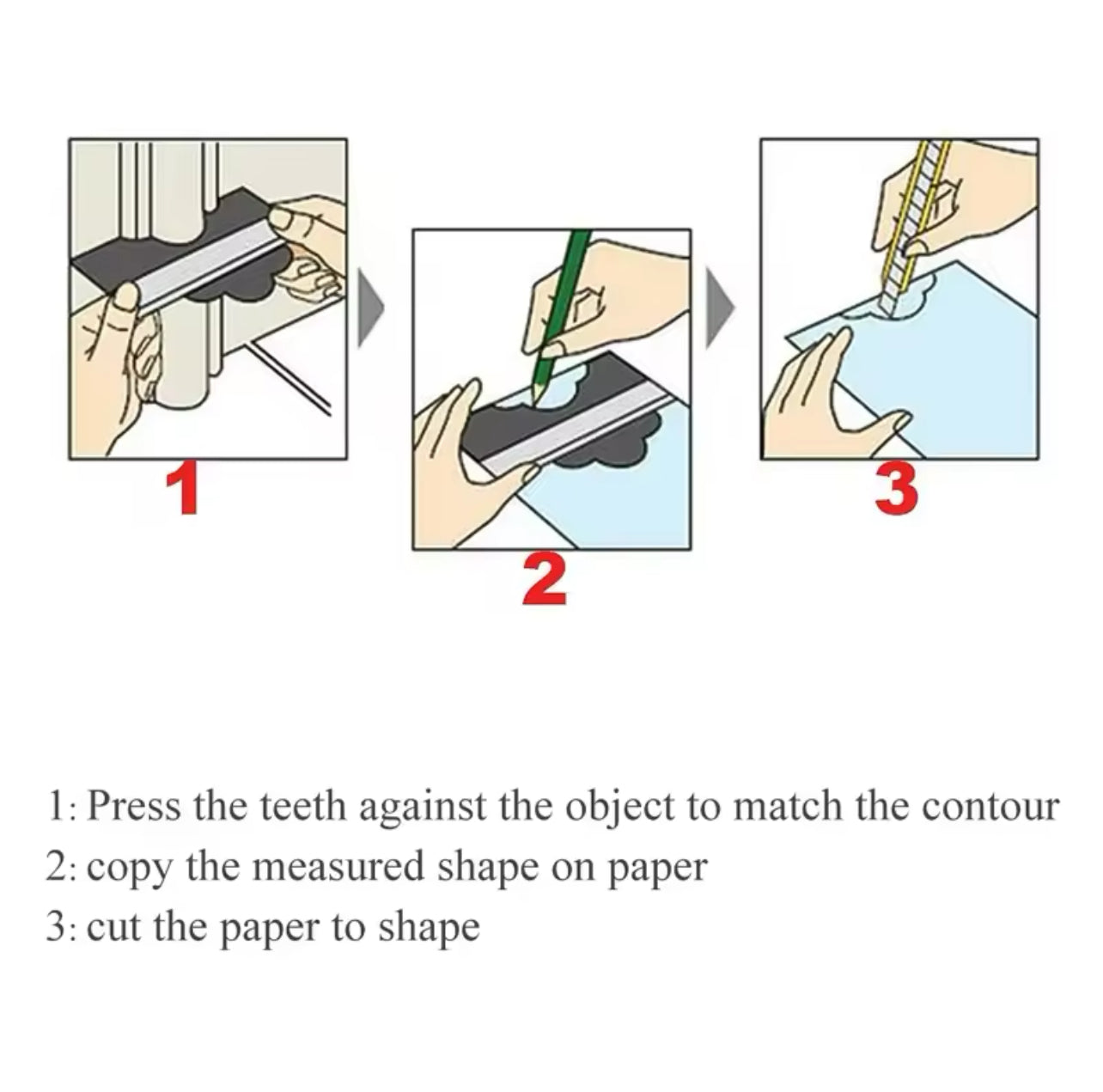 1

2

3

1: Press the teeth against the object to match the contour
2: copy the measured shape on paper
3: cut the paper to shape