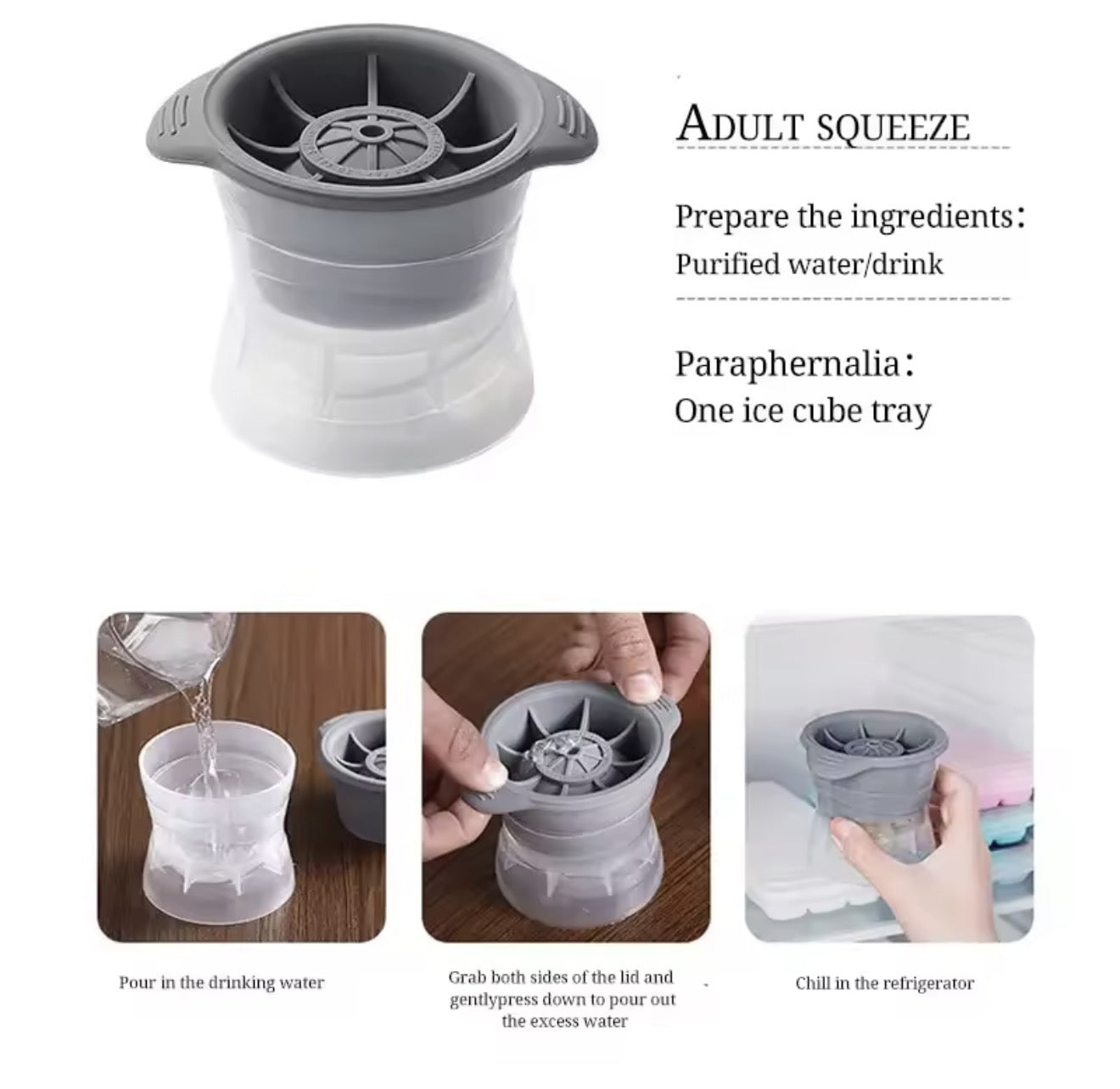 ADULT SQUEEZE

Prepare the ingredients:
Purified water/drink

Paraphernalia:
One ice cube tray

Pour in the drinking water

Grab both sides of the lid and gentlypress down to pour out the excess water

Chill in the refrigerator